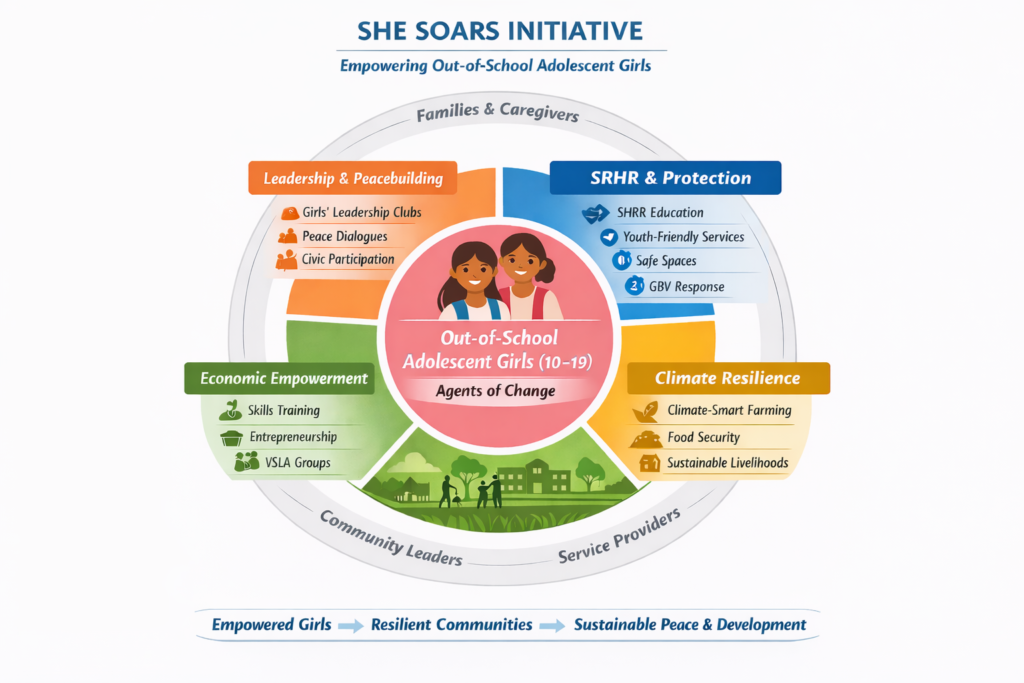 SHE SOARS INITIATIVE

Empowering Out-of-School Adolescent Girls

Families & Caregivers

Leadership & Peacebuilding

Girls' Leadership Clubs

Peace Dialogues

Civic Participation

SRHR & Protection

SHRR Education

Youth-Friendly Services

Safe Spaces

GBV Response

Out-of-School Adolescent Girls (10–19)

Agents of Change

Economic Empowerment

Skills Training

Entrepreneurship

VSLA Groups

Climate Resilience

Climate-Smart Farming

Food Security

Sustainable Livelihoods

Community Leaders

Service Providers

Empowered Girls → Resilient Communities → Sustainable Peace & Development